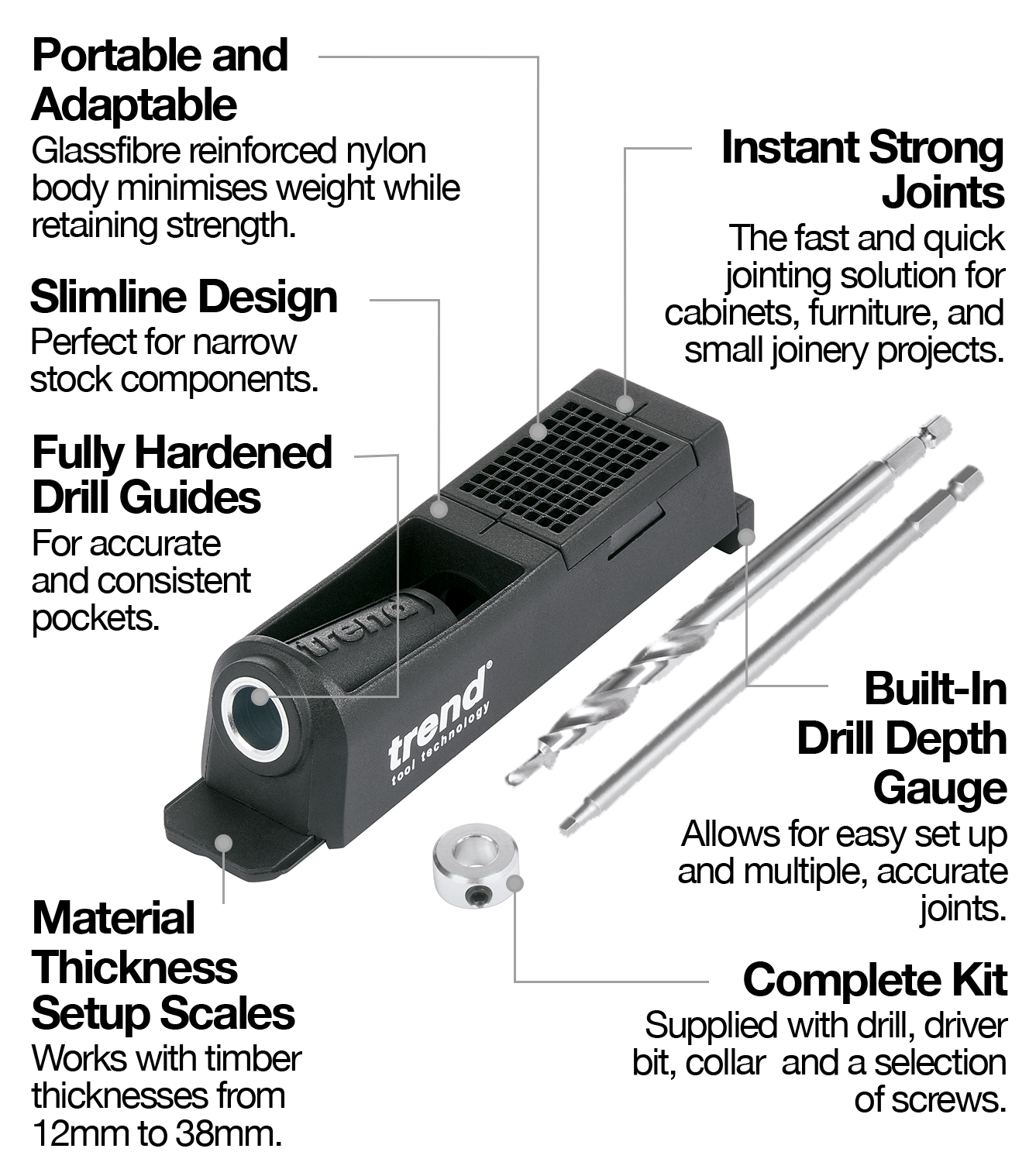 Portable and Adaptable
Glassfibre reinforced nylon body minimises weight while retaining strength.

Slimline Design
Perfect for narrow stock components.

Fully Hardened Drill Guides
For accurate and consistent pockets.

Material Thickness Setup Scales
Works with timber thicknesses from 12mm to 38mm.

Instant Strong Joints
The fast and quick jointing solution for cabinets, furniture, and small joinery projects.

trend
trend®
tool technology

Built-In Drill Depth Gauge
Allows for easy set up and multiple, accurate joints.

Complete Kit
Supplied with drill, driver bit, collar and a selection of screws.