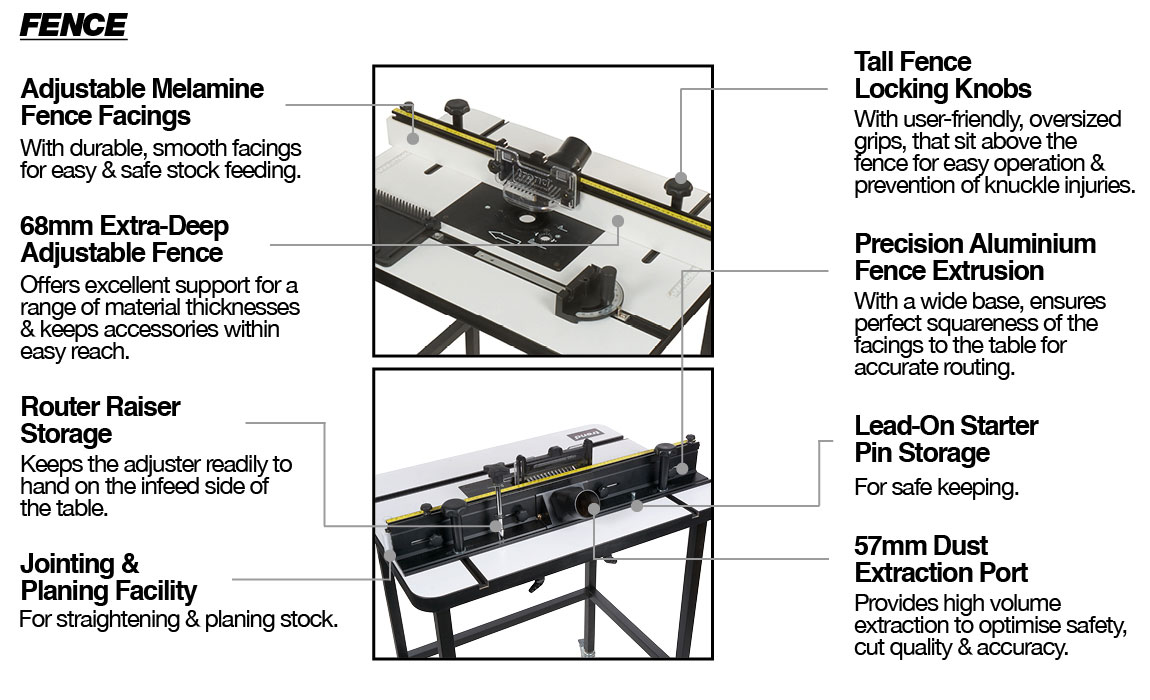 FENCE

Adjustable Melamine Fence Facings
With durable, smooth facings for easy & safe stock feeding.

68mm Extra-Deep Adjustable Fence
Offers excellent support for a range of material thicknesses & keeps accessories within easy reach.

Router Raiser Storage
Keeps the adjuster readily to hand on the infeed side of the table.

Jointing & Planing Facility
For straightening & planing stock.

Tall Fence Locking Knobs
With user-friendly, oversized grips, that sit above the fence for easy operation & prevention of knuckle injuries.

Precision Aluminium Fence Extrusion
With a wide base, ensures perfect squareness of the facings to the table for accurate routing.

Lead-On Starter Pin Storage
For safe keeping.

57mm Dust Extraction Port
Provides high volume extraction to optimise safety, cut quality & accuracy.